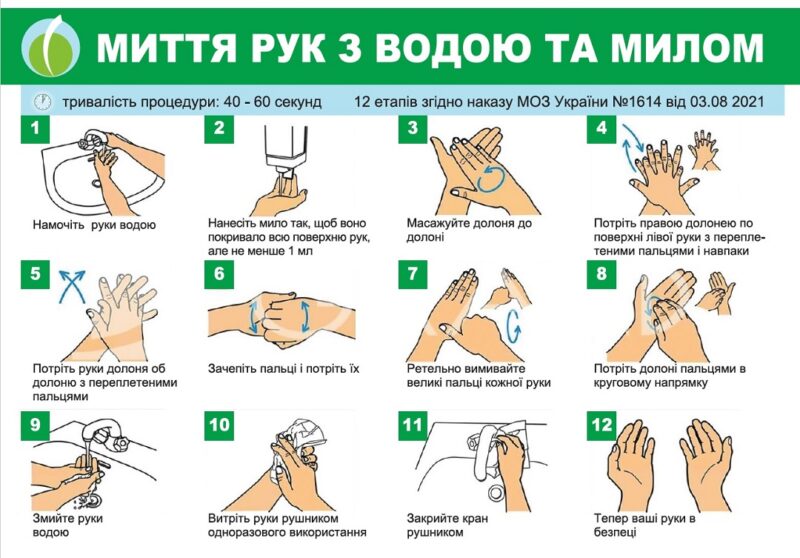 МИТТЯ РУК З ВОДОЮ ТА МИЛОМ

тривалість процедури: 40 - 60 секунд

12 етапів згідно наказу МОЗ України №1614 від 03.08 2021

1
Намочіть руки водою

2
Нанесіть мило так, щоб воно покривало всю поверхню рук, але не менше 1 мл

3
Масажуйте долоня до долоні

4
Потріть правою долонею по поверхні лівої руки з переплетеними пальцями і навпаки

5
Потріть руки долоня об долоню з переплетеними пальцями

6
Зачепіть пальці і потріть їх

7
Ретельно вимивайте великі пальці кожної руки

8
Потріть долоні пальцями в круговому напрямку

9
Змийте руки водою

10
Витріть руки рушником одноразового використання

11
Закрийте кран рушником

12
Тепер ваші руки в безпеці